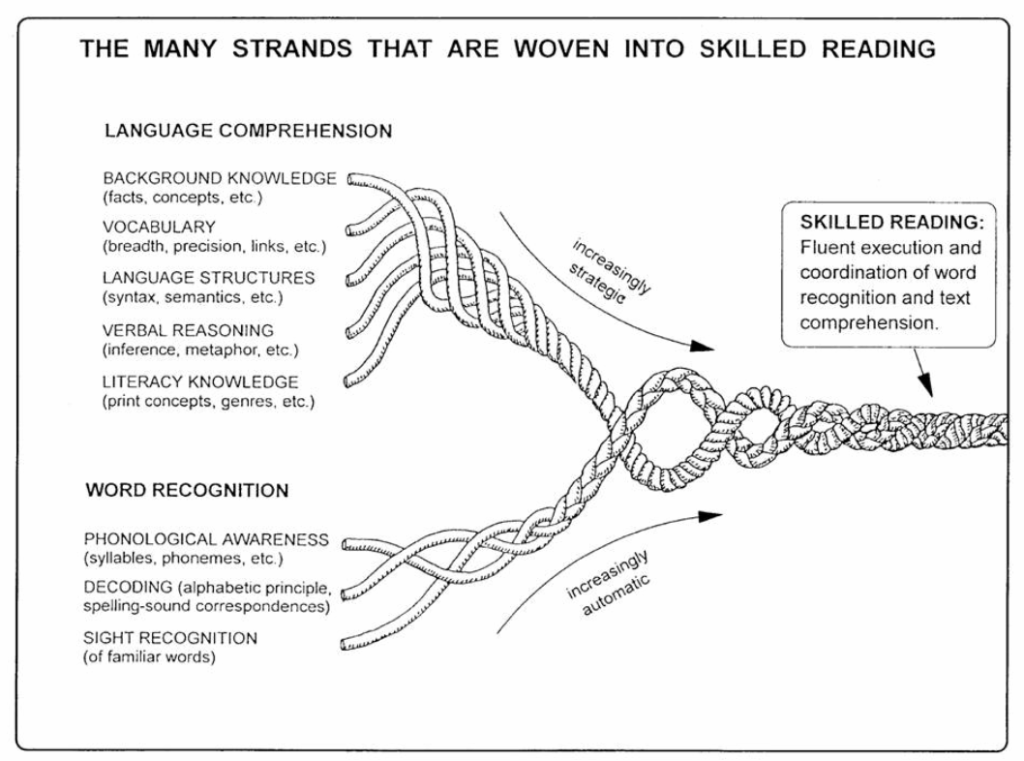 THE MANY STRANDS THAT ARE WOVEN INTO SKILLED READING

LANGUAGE COMPREHENSION

BACKGROUND KNOWLEDGE
(facts, concepts, etc.)

VOCABULARY
(breadth, precision, links, etc.)

LANGUAGE STRUCTURES
(syntax, semantics, etc.)

VERBAL REASONING
(inference, metaphor, etc.)

LITERACY KNOWLEDGE
(print concepts, genres, etc.)

increasingly strategic

SKILLED READING:
Fluent execution and coordination of word recognition and text comprehension.

WORD RECOGNITION

PHONOLOGICAL AWARENESS
(syllables, phonemes, etc.)

DECODING (alphabetic principle, spelling-sound correspondences)

SIGHT RECOGNITION
(of familiar words)

increasingly automatic